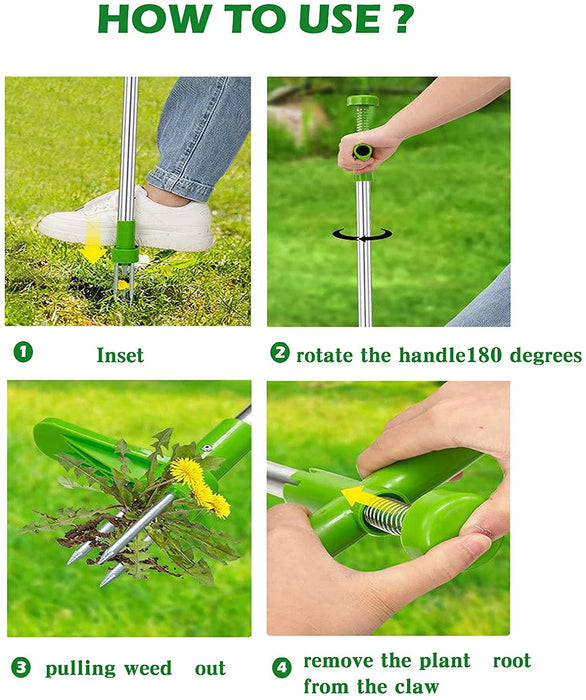 HOW TO USE ?

1 Inset

2 rotate the handle180 degrees

3 pulling weed out

4 remove the plant root from the claw