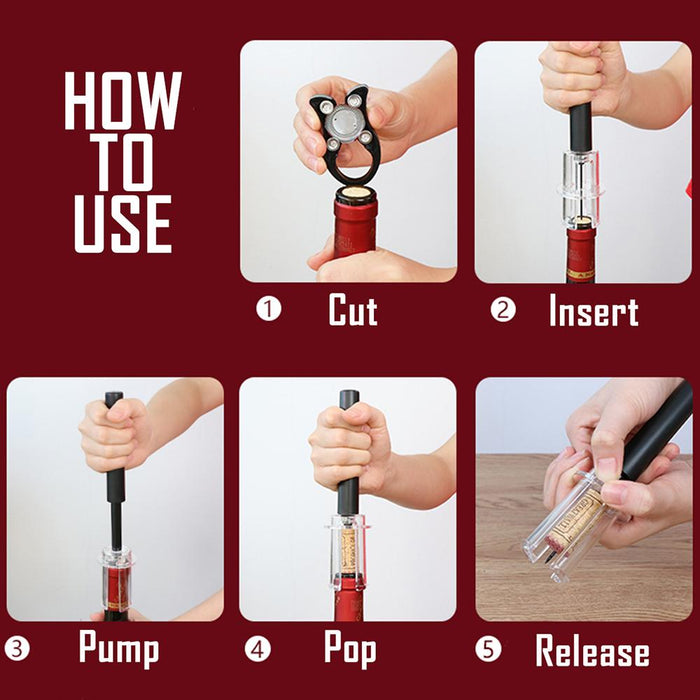 HOW TO USE

① Cut

② Insert

③ Pump

④ Pop

⑤ Release